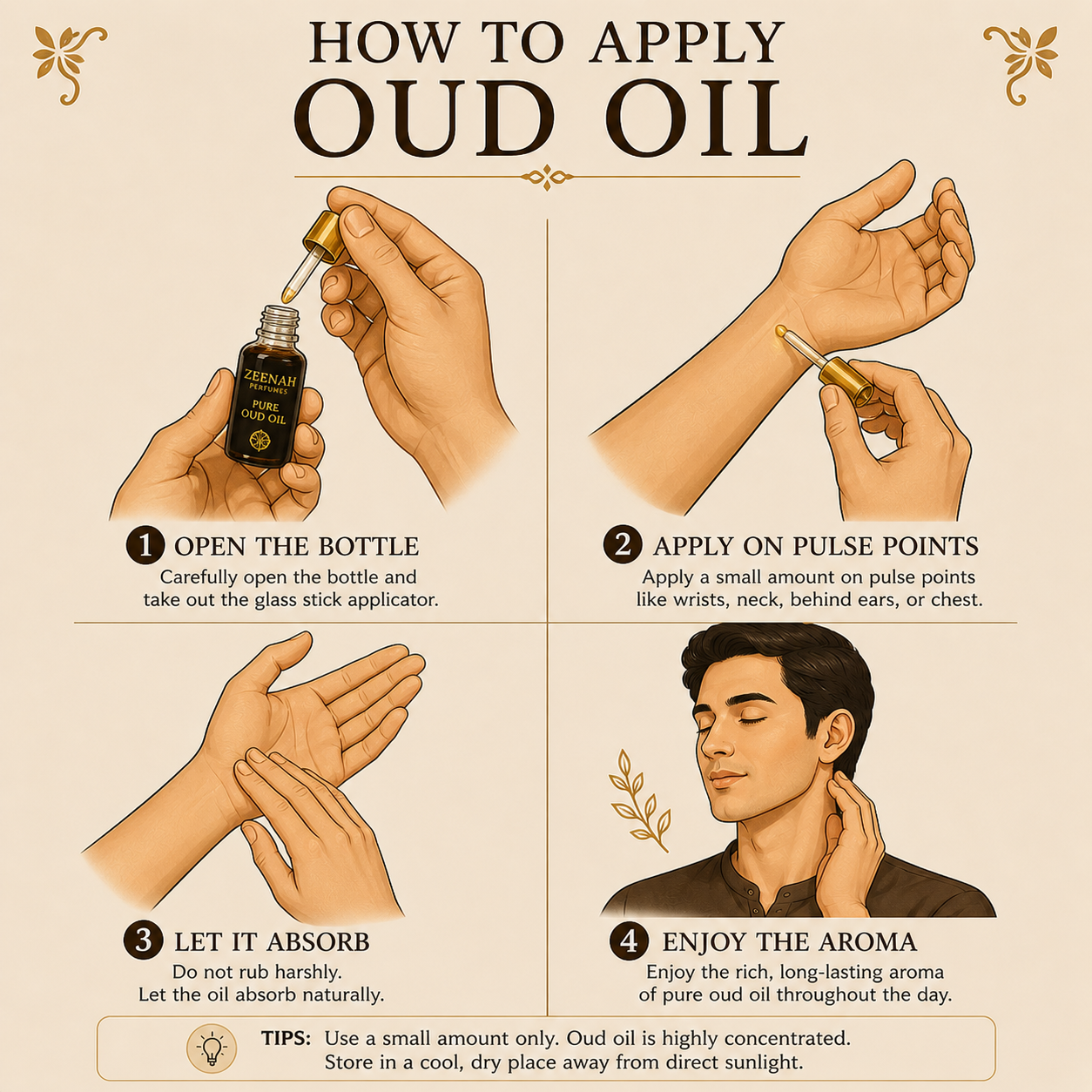 HOW TO APPLY
OUD OIL

ZEENAH
PERFUMES
PURE
OUD OIL

1 OPEN THE BOTTLE
Carefully open the bottle and take out the glass stick applicator.

2 APPLY ON PULSE POINTS
Apply a small amount on pulse points like wrists, neck, behind ears, or chest.

3 LET IT ABSORB
Do not rub harshly.
Let the oil absorb naturally.

4 ENJOY THE AROMA
Enjoy the rich, long-lasting aroma of pure oud oil throughout the day.

TIPS: Use a small amount only. Oud oil is highly concentrated.
Store in a cool, dry place away from direct sunlight.